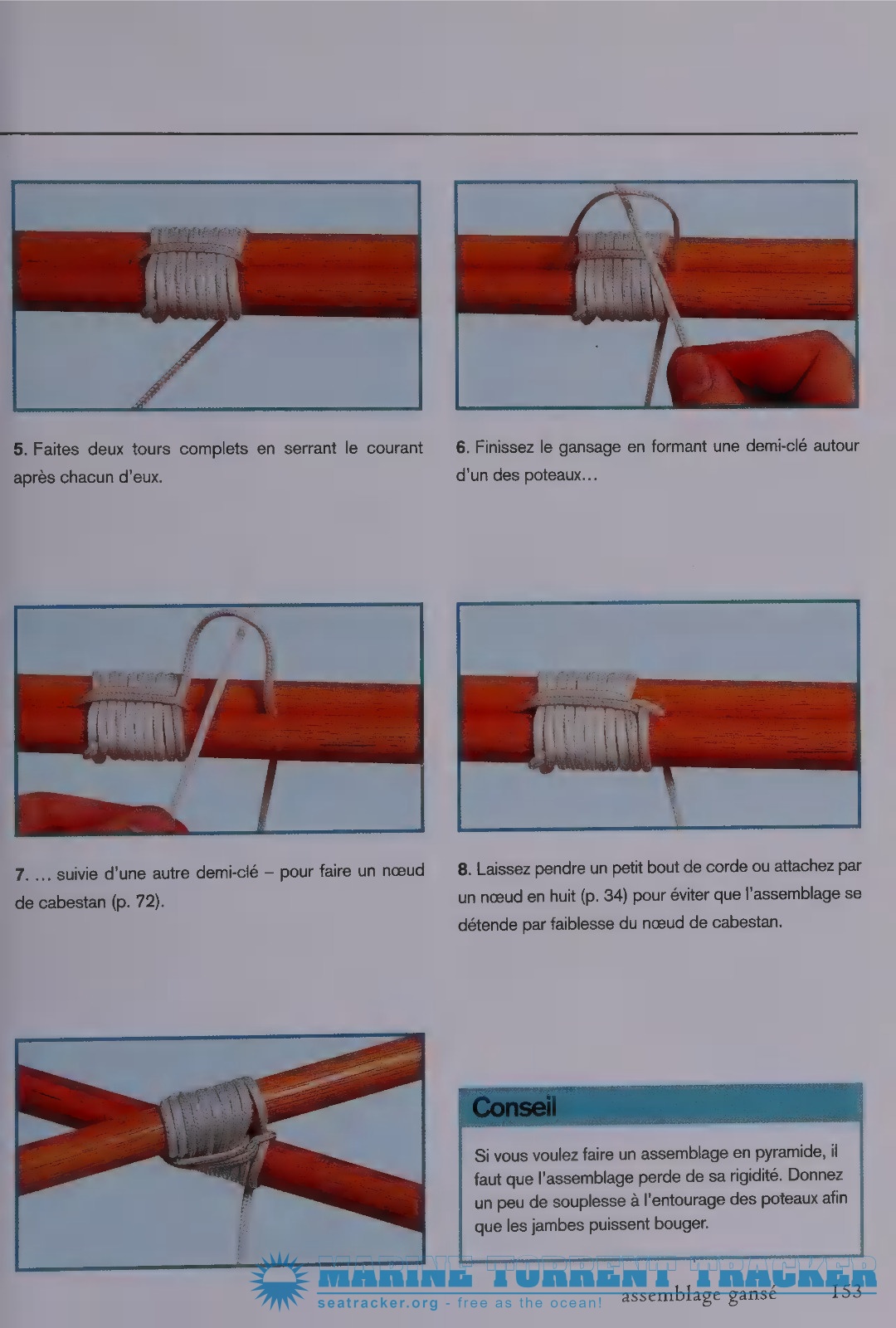 5. Faites deux tours complets en serrant le courant après chacun d'eux.

6. Finissez le gansage en formant une demi-clé autour d'un des poteaux…

7. … suivie d'une autre demi-clé – pour faire un nœud de cabestan (p. 72).

8. Laissez pendre un petit bout de corde ou attachez par un nœud en huit (p. 34) pour éviter que l'assemblage se détende par faiblesse du nœud de cabestan.

Conseil

Si vous voulez faire un assemblage en pyramide, il faut que l'assemblage perde de sa rigidité. Donnez un peu de souplesse à l'entourage des poteaux afin que les jambes puissent bouger.

MARINE TORRENT TRACKER
seatracker.org - free as the ocean!

assemblage gansé 153